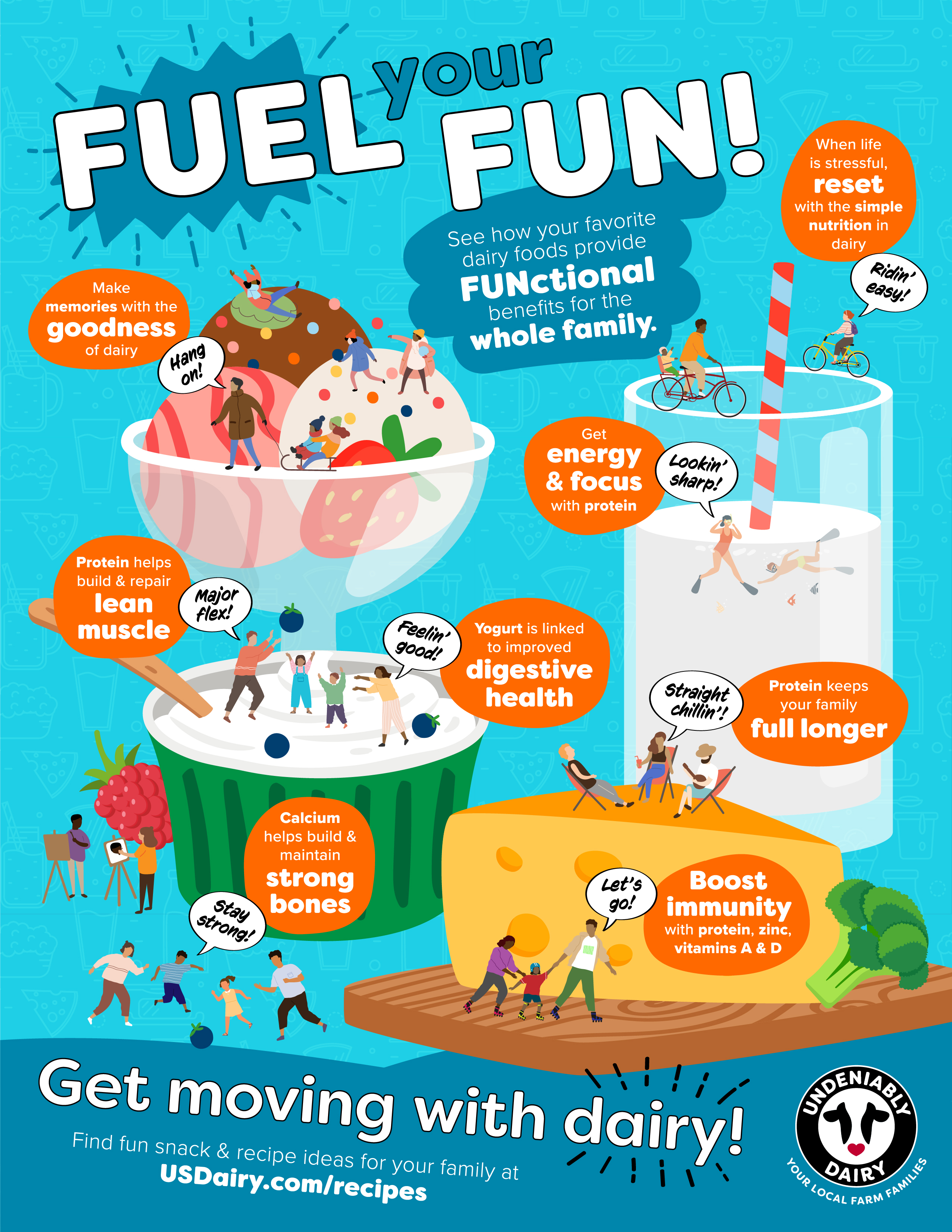 FUEL your FUN!

See how your favorite dairy foods provide FUNctional benefits for the whole family.

When life is stressful, reset with the simple nutrition in dairy

Ridin' easy!

Make memories with the goodness of dairy

Hang on!

Get energy & focus with protein

Lookin' sharp!

Protein helps build & repair lean muscle

Major flex!

Feelin' good!

Yogurt is linked to improved digestive health

Straight chillin'!

Protein keeps your family full longer

Calcium helps build & maintain strong bones

Stay strong!

Let's go!

Boost immunity with protein, zinc, vitamins A & D

Get moving with dairy!

Find fun snack & recipe ideas for your family at USDairy.com/recipes

UNDENIABLY DAIRY
YOUR LOCAL FARM FAMILIES